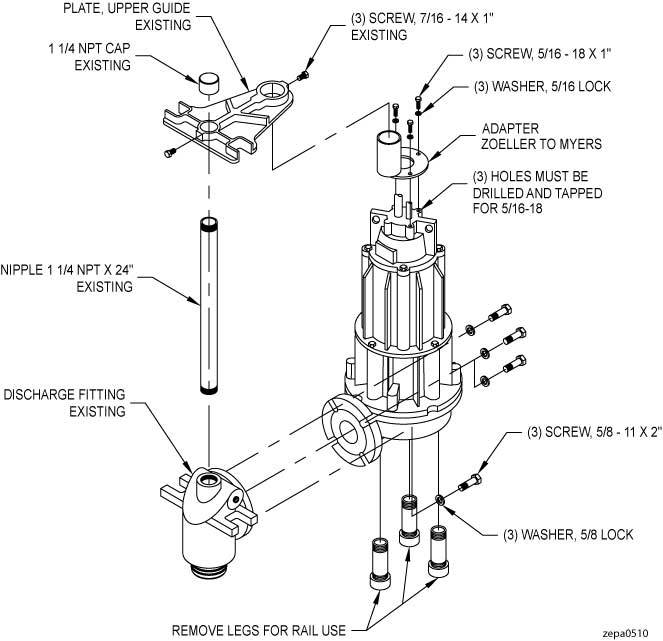 PLATE, UPPER GUIDE
EXISTING

1 1/4 NPT CAP
EXISTING

(3) SCREW, 7/16 - 14 X 1"
EXISTING

(3) SCREW, 5/16 - 18 X 1"

(3) WASHER, 5/16 LOCK

ADAPTER
ZOELLER TO MYERS

(3) HOLES MUST BE
DRILLED AND TAPPED
FOR 5/16-18

NIPPLE 1 1/4 NPT X 24"
EXISTING

DISCHARGE FITTING
EXISTING

(3) SCREW, 5/8 - 11 X 2"

(3) WASHER, 5/8 LOCK

REMOVE LEGS FOR RAIL USE

zepa0510