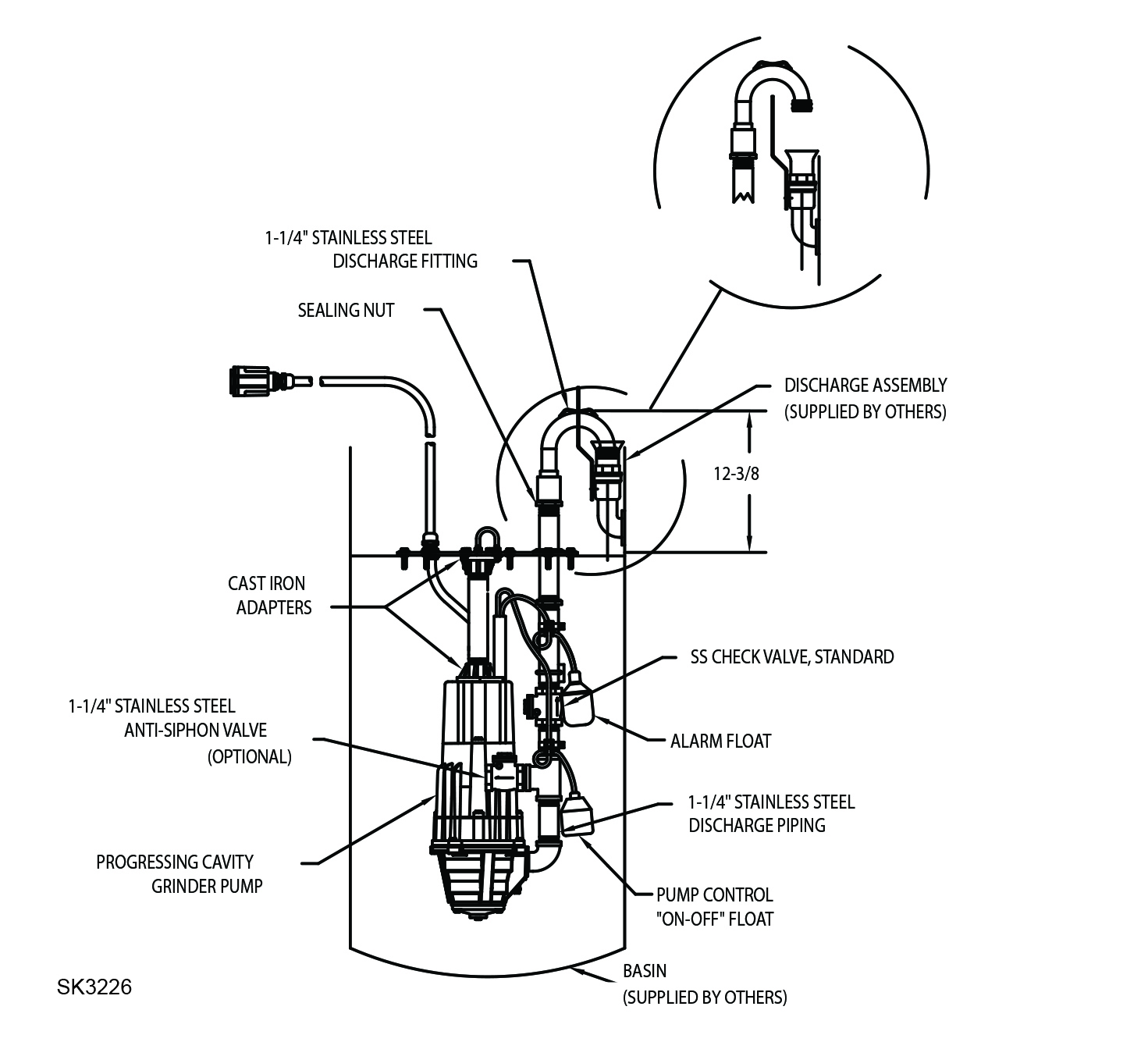 1-1/4" STAINLESS STEEL DISCHARGE FITTING

SEALING NUT

DISCHARGE ASSEMBLY (SUPPLIED BY OTHERS)

12-3/8

CAST IRON ADAPTERS

SS CHECK VALVE, STANDARD

1-1/4" STAINLESS STEEL ANTI-SIPHON VALVE (OPTIONAL)

ALARM FLOAT

1-1/4" STAINLESS STEEL DISCHARGE PIPING

PROGRESSING CAVITY GRINDER PUMP

PUMP CONTROL "ON-OFF" FLOAT

BASIN (SUPPLIED BY OTHERS)

SK3226